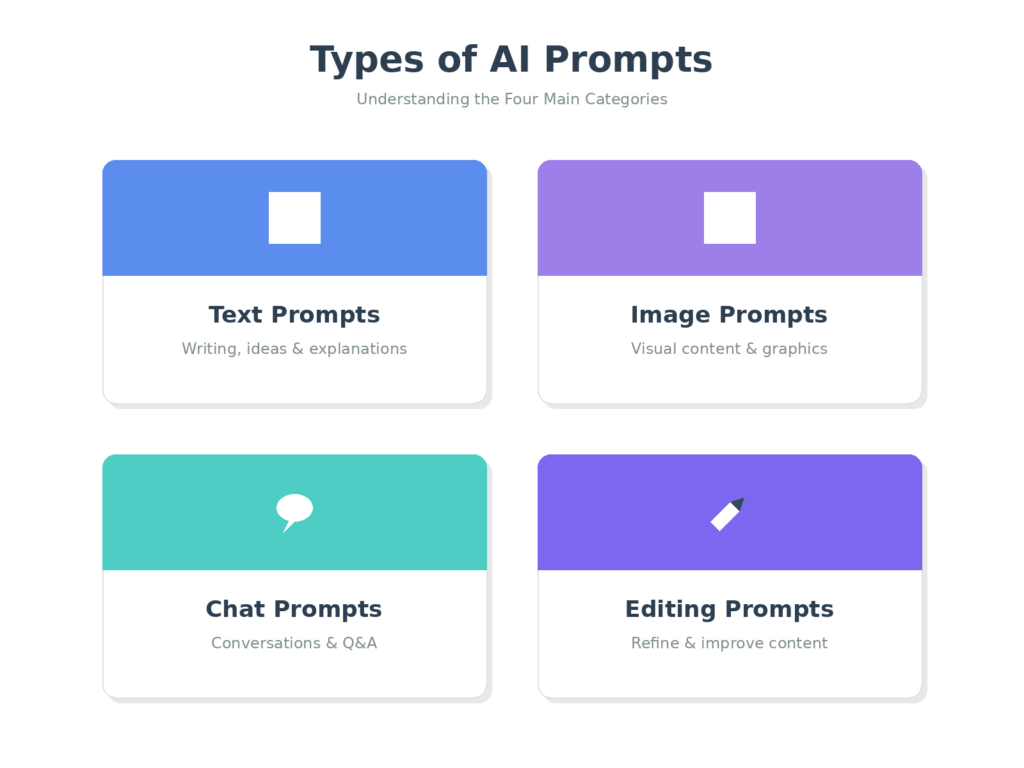 Types of AI Prompts

Understanding the Four Main Categories

Text Prompts

Writing, ideas & explanations

Image Prompts

Visual content & graphics

Chat Prompts

Conversations & Q&A

Editing Prompts

Refine & improve content